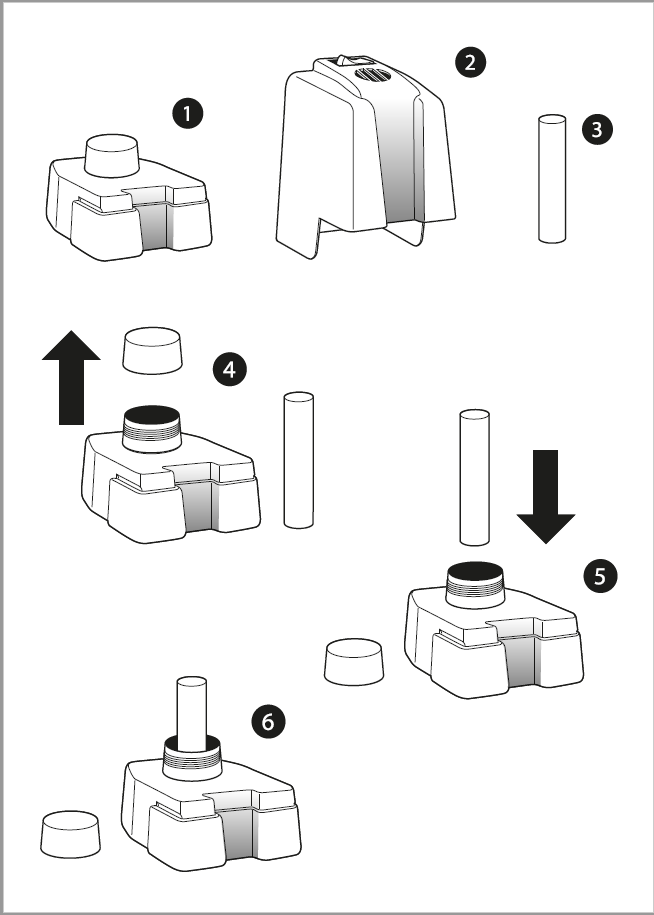 1

2

3

4

5

6