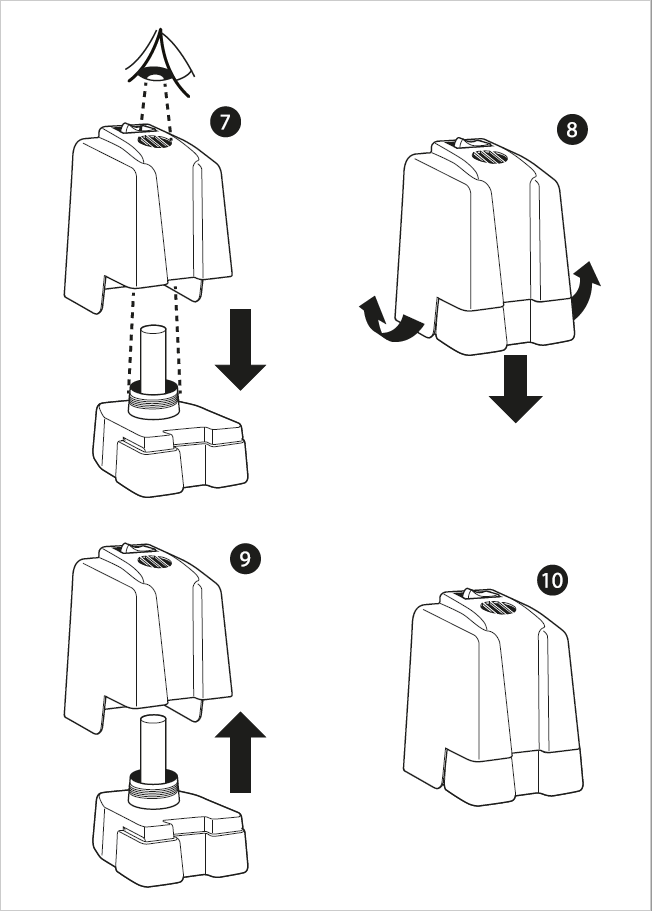 7

8

9

10